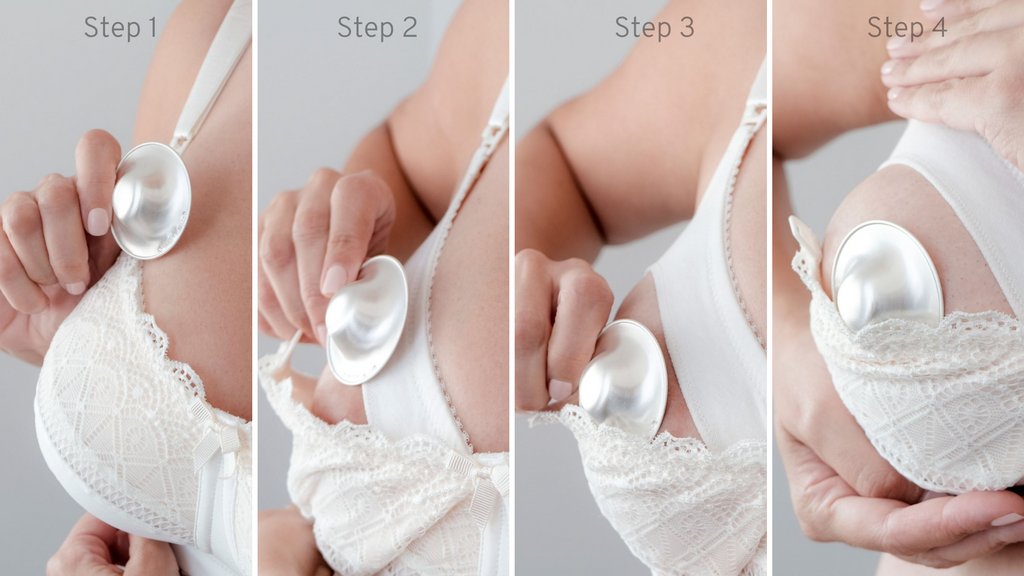 Step 1

Step 2

Step 3

Step 4